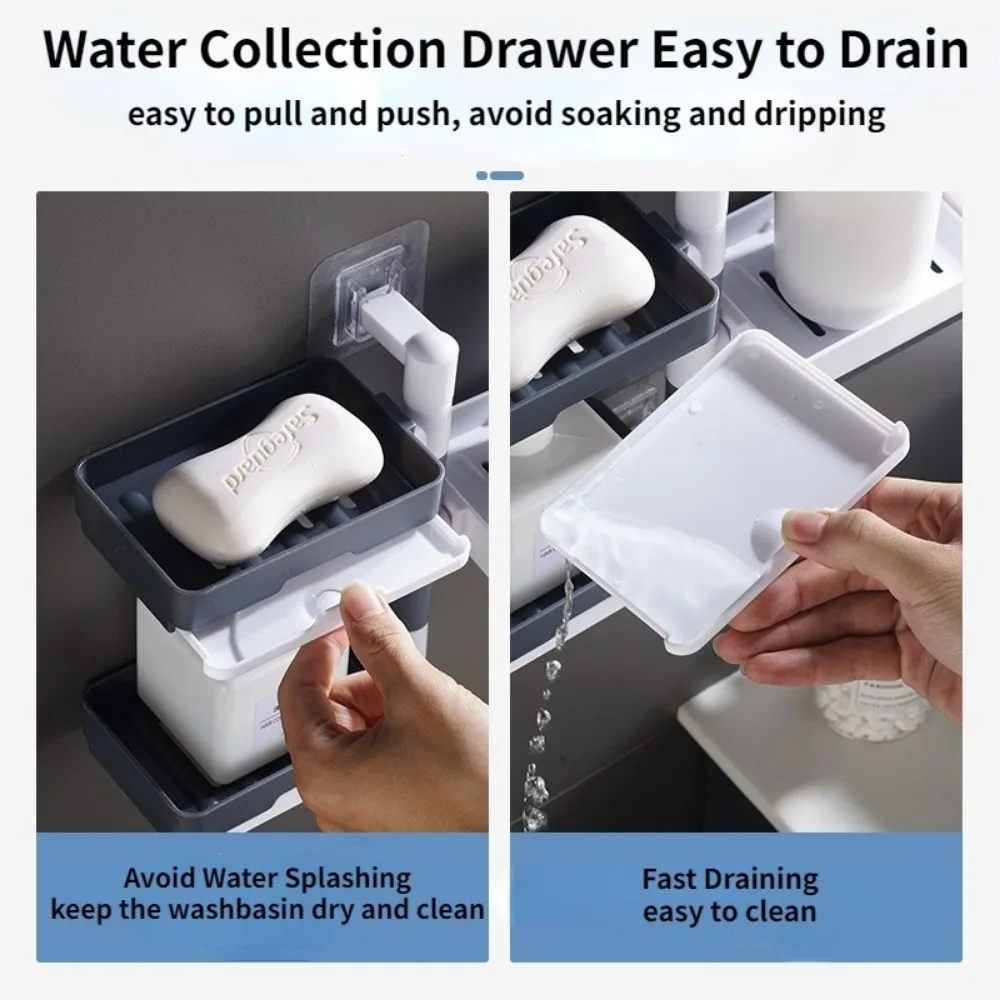 Water Collection Drawer Easy to Drain

easy to pull and push, avoid soaking and dripping

Safeguard

Safeguard

Avoid Water Splashing
keep the washbasin dry and clean

Fast Draining
easy to clean